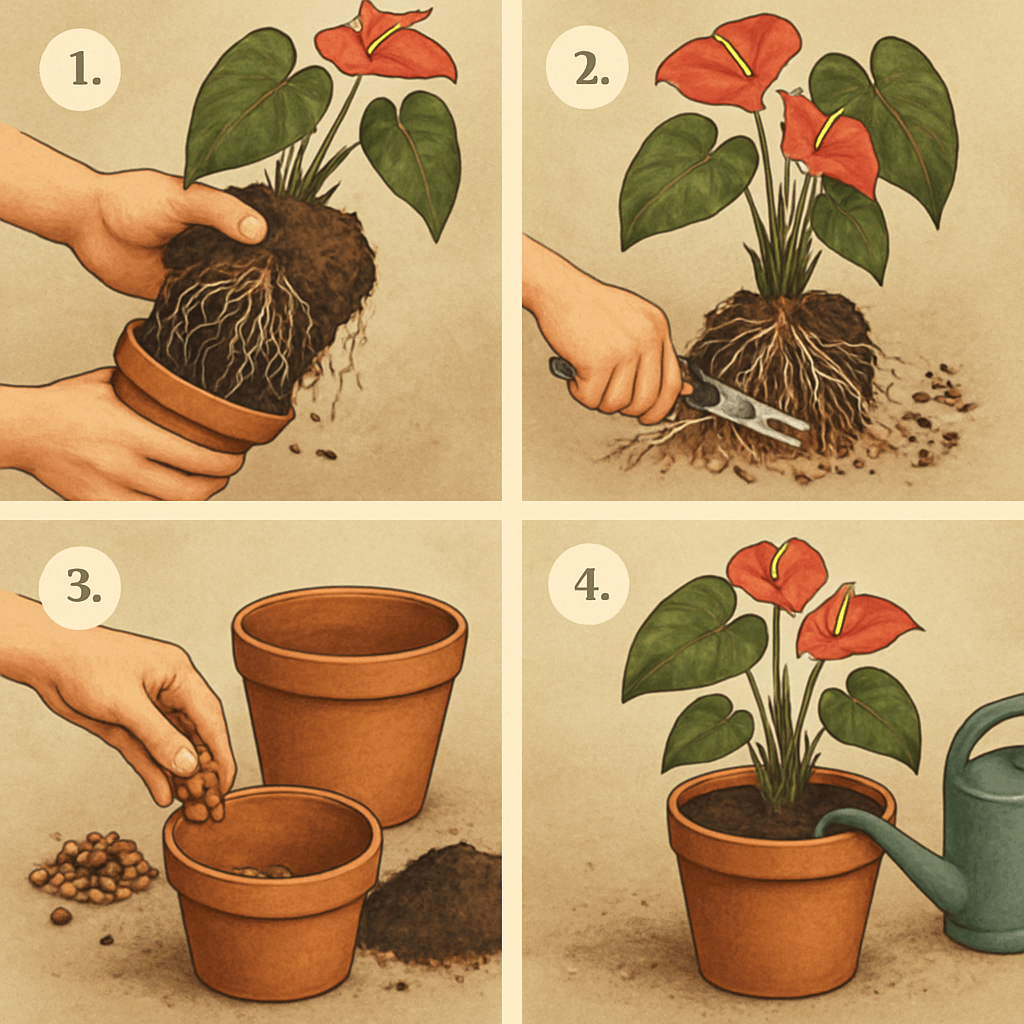 1.

2.

3.

4.