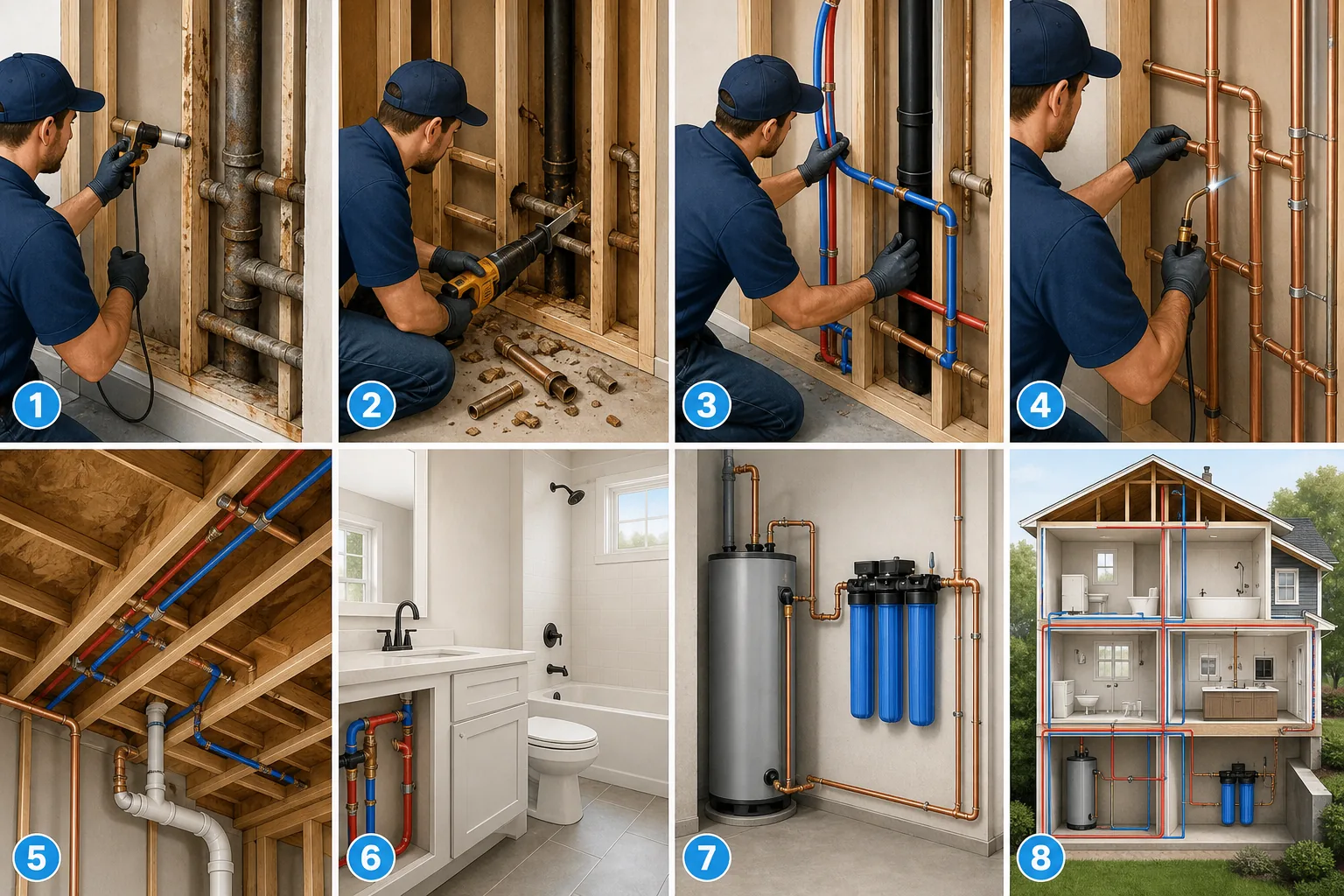 1
2
3
4
5
6
7
8